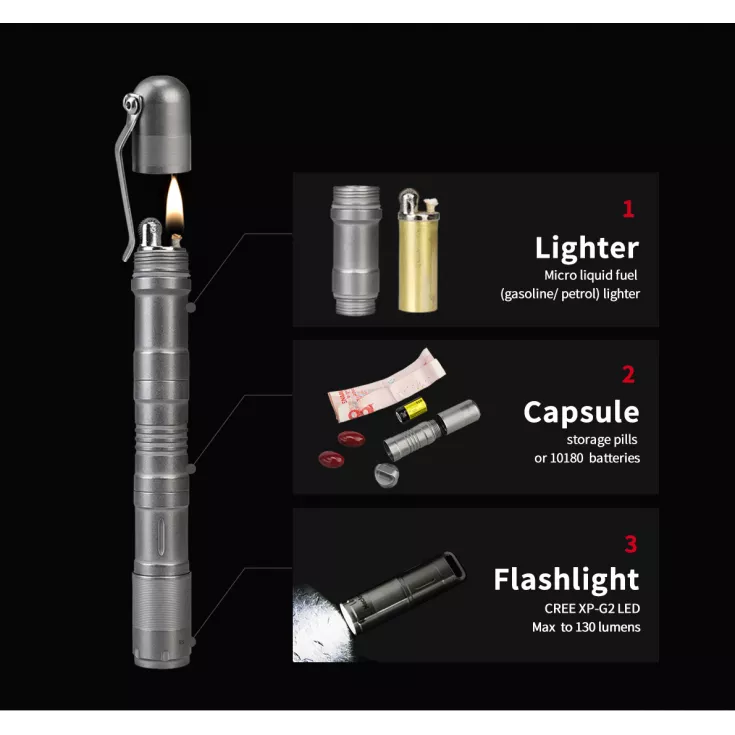 1
Lighter
Micro liquid fuel
(gasoline/ petrol) lighter

2
Capsule
storage pills
or 10180 batteries

3
Flashlight
CREE XP-G2 LED
Max to 130 lumens